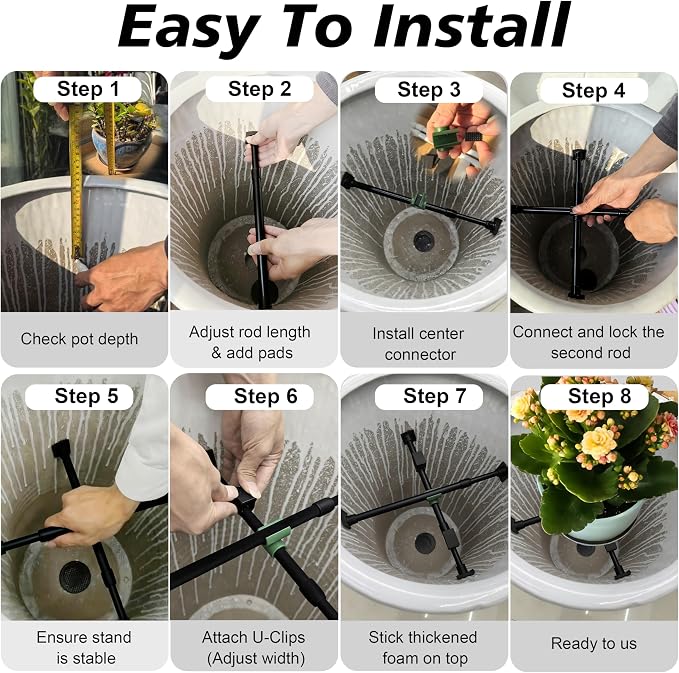 Easy To Install

Step 1
Check pot depth

Step 2
Adjust rod length & add pads

Step 3
Install center connector

Step 4
Connect and lock the second rod

Step 5
Ensure stand is stable

Step 6
Attach U-Clips (Adjust width)

Step 7
Stick thickened foam on top

Step 8
Ready to us