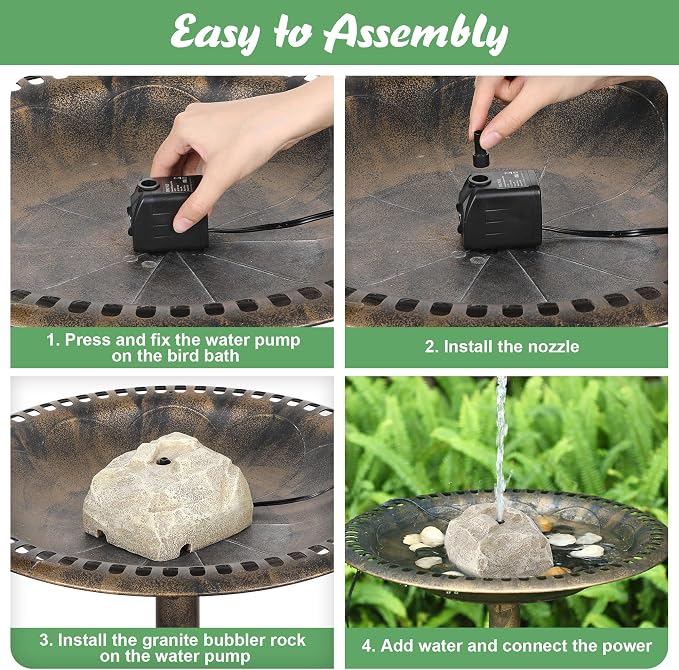 Easy to Assembly

1. Press and fix the water pump on the bird bath

2. Install the nozzle

3. Install the granite bubbler rock on the water pump

4. Add water and connect the power