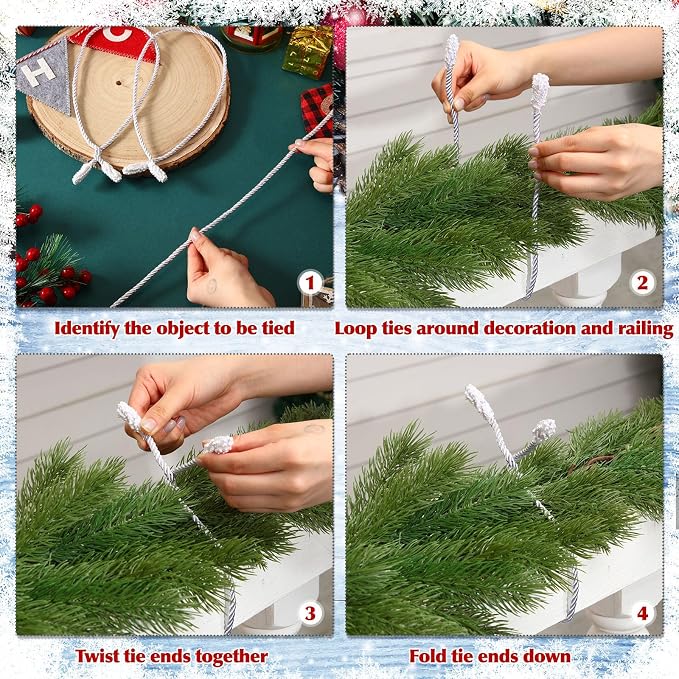 H C

1

Identify the object to be tied

2

Loop ties around decoration and railing

3

Twist tie ends together

4

Fold tie ends down