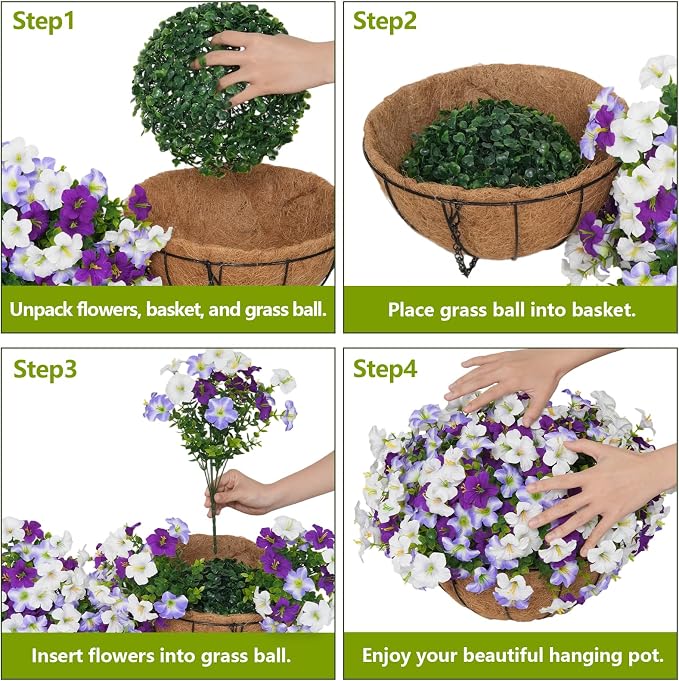 Step1

Unpack flowers, basket, and grass ball.

Step2

Place grass ball into basket.

Step3

Insert flowers into grass ball.

Step4

Enjoy your beautiful hanging pot.