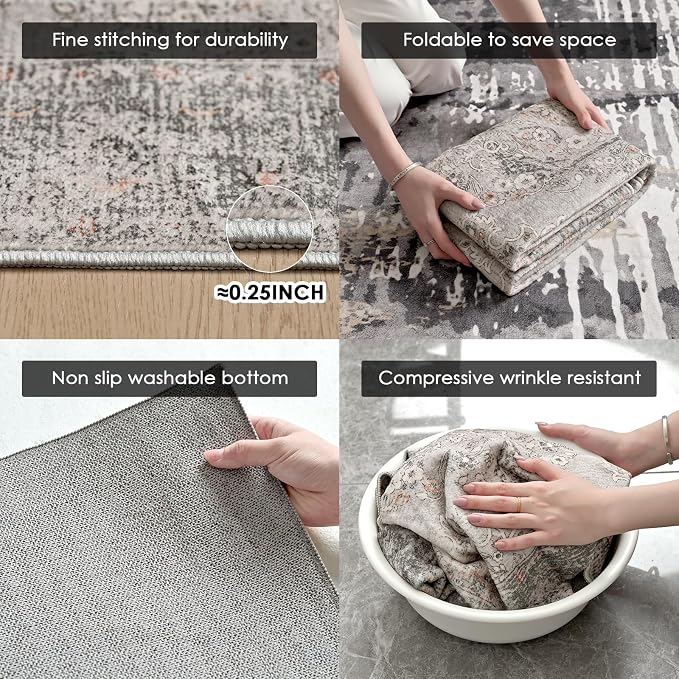 Fine stitching for durability

≈0.25INCH

Foldable to save space

Non slip washable bottom

Compressive wrinkle resistant