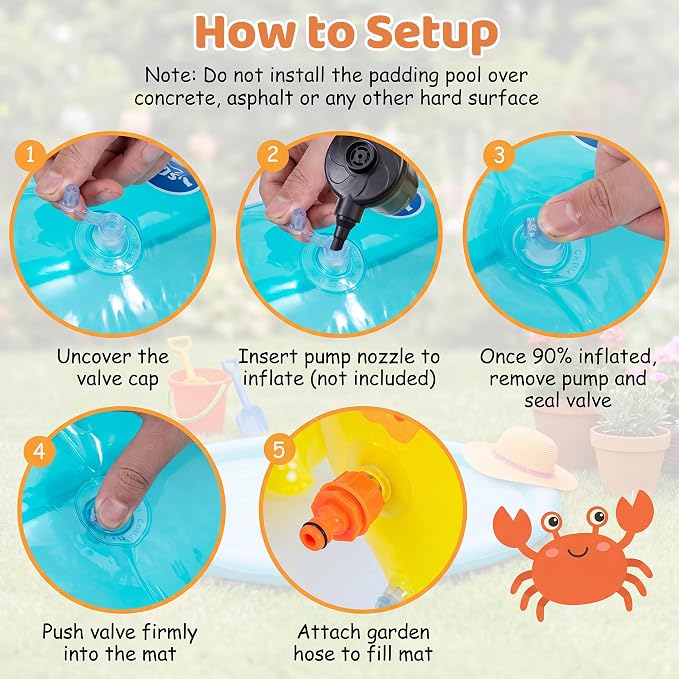 How to Setup

Note: Do not install the padding pool over concrete, asphalt or any other hard surface

1

Uncover the valve cap

2

Insert pump nozzle to inflate (not included)

3

Once 90% inflated, remove pump and seal valve

4

Push valve firmly into the mat

5

Attach garden hose to fill mat