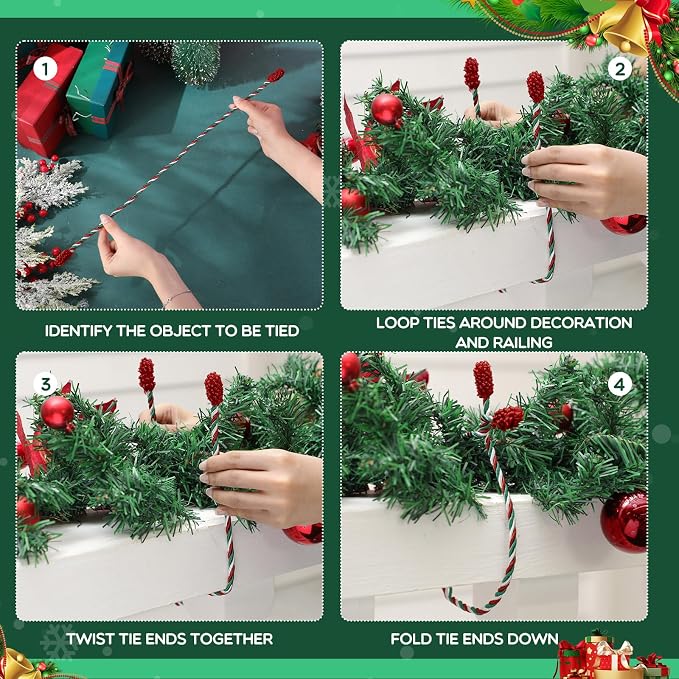 1

IDENTIFY THE OBJECT TO BE TIED

2

LOOP TIES AROUND DECORATION AND RAILING

3

TWIST TIE ENDS TOGETHER

4

FOLD TIE ENDS DOWN