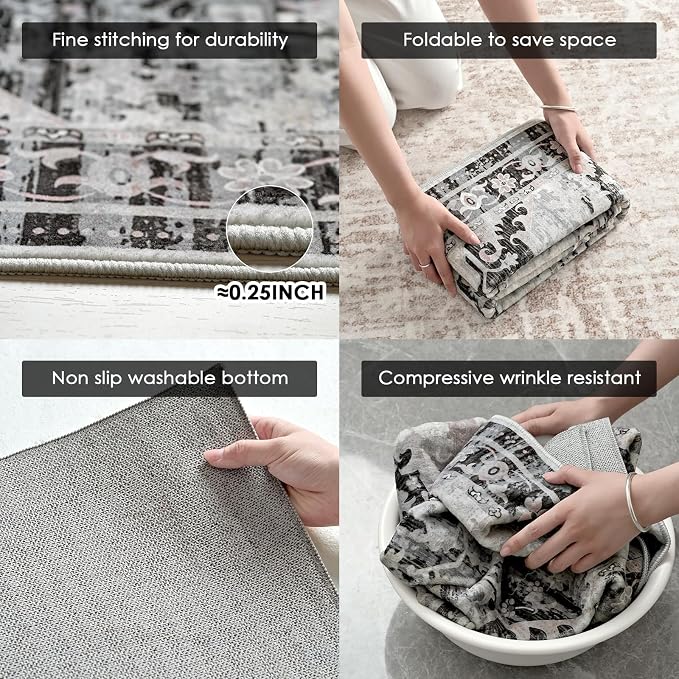 Fine stitching for durability

≈0.25INCH

Foldable to save space

Non slip washable bottom

Compressive wrinkle resistant