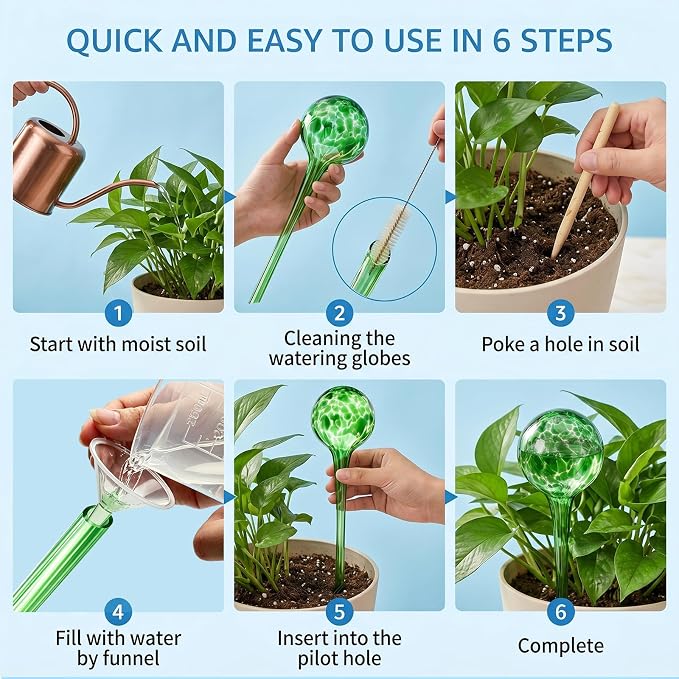 QUICK AND EASY TO USE IN 6 STEPS

1
Start with moist soil

2
Cleaning the watering globes

3
Poke a hole in soil

4
Fill with water by funnel

5
Insert into the pilot hole

6
Complete