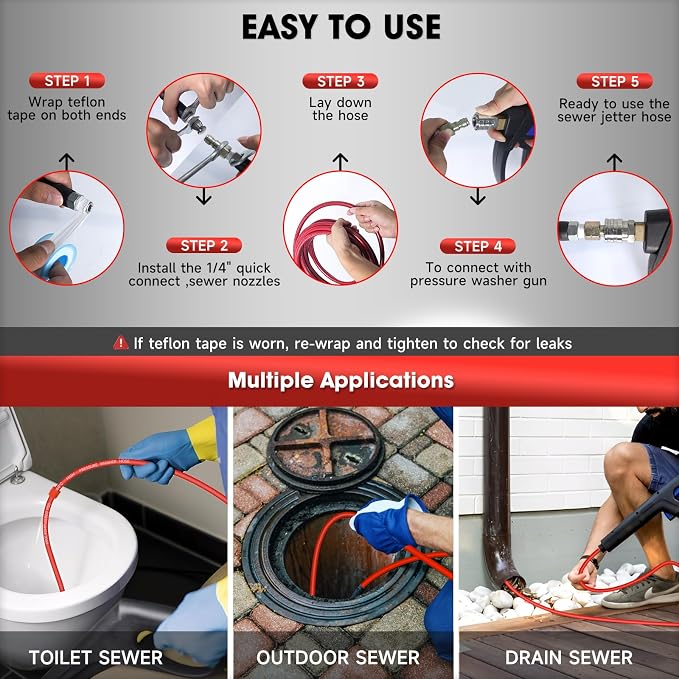 EASY TO USE

STEP 1
Wrap teflon tape on both ends

STEP 2
Install the 1/4" quick connect ,sewer nozzles

STEP 3
Lay down the hose

STEP 4
To connect with pressure washer gun

STEP 5
Ready to use the sewer jetter hose

If teflon tape is worn, re-wrap and tighten to check for leaks

Multiple Applications

TOILET SEWER

OUTDOOR SEWER

DRAIN SEWER