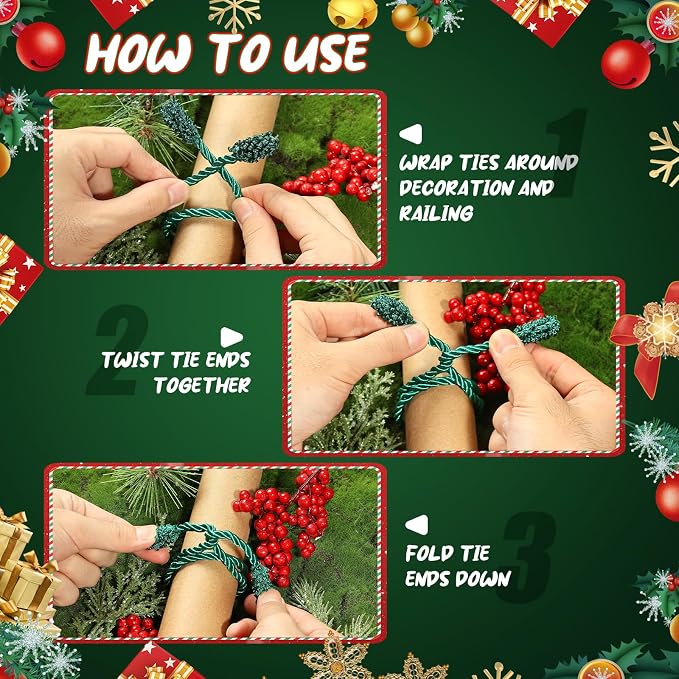 HOW TO USE

1

WRAP TIES AROUND DECORATION AND RAILING

2

TWIST TIE ENDS TOGETHER

3

FOLD TIE ENDS DOWN