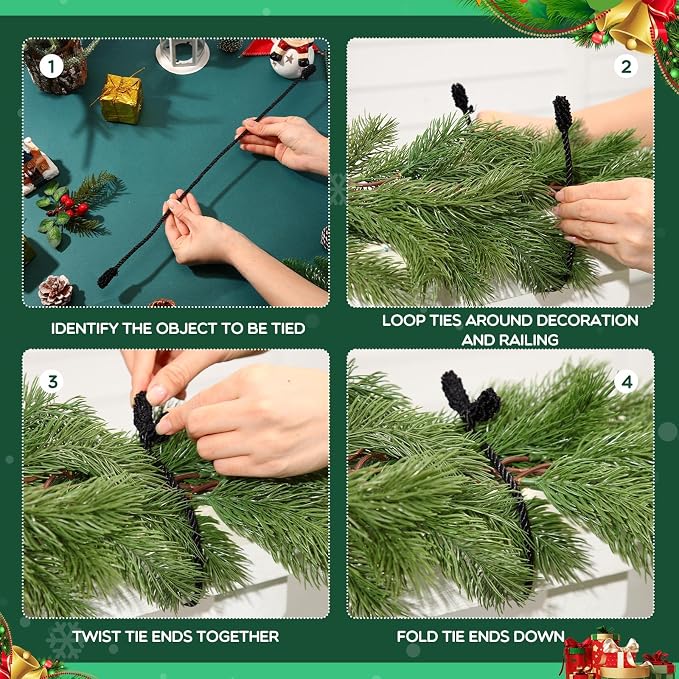 1

IDENTIFY THE OBJECT TO BE TIED

2

LOOP TIES AROUND DECORATION AND RAILING

3

TWIST TIE ENDS TOGETHER

4

FOLD TIE ENDS DOWN