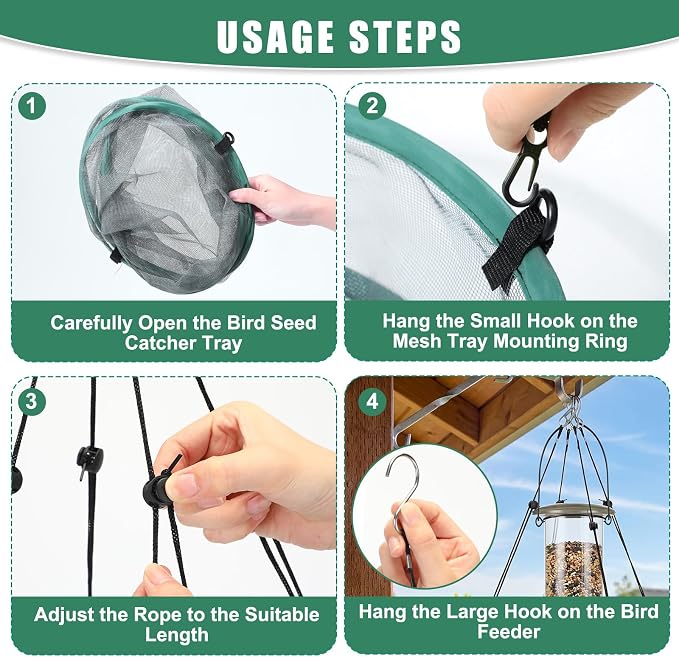 USAGE STEPS

1

Carefully Open the Bird Seed Catcher Tray

2

Hang the Small Hook on the Mesh Tray Mounting Ring

3

Adjust the Rope to the Suitable Length

4

Hang the Large Hook on the Bird Feeder