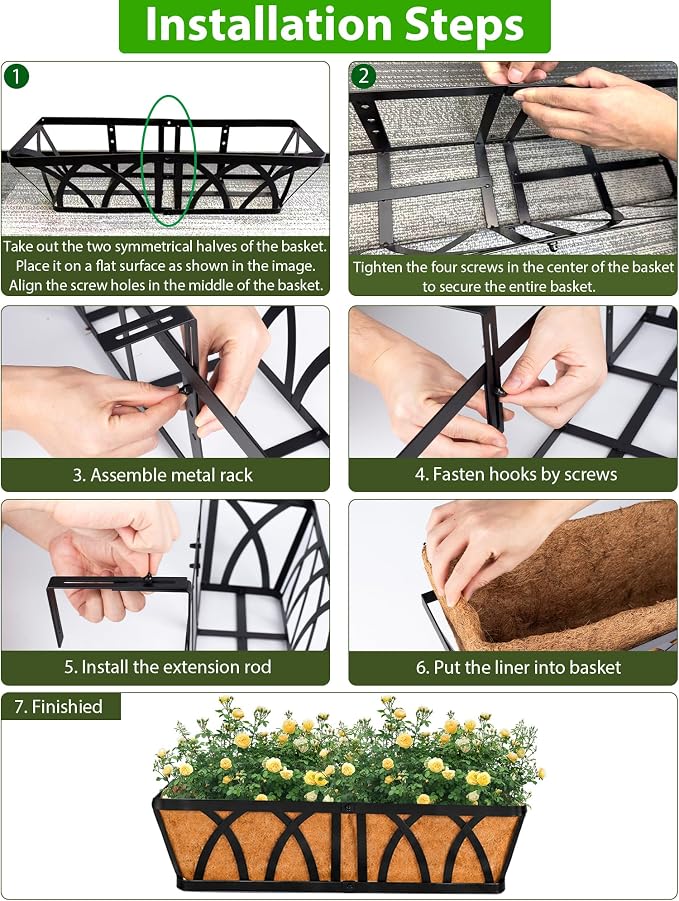 Installation Steps

1

Take out the two symmetrical halves of the basket. Place it on a flat surface as shown in the image. Align the screw holes in the middle of the basket.

2

Tighten the four screws in the center of the basket to secure the entire basket.

3. Assemble metal rack

4. Fasten hooks by screws

5. Install the extension rod

6. Put the liner into basket

7. Finishied