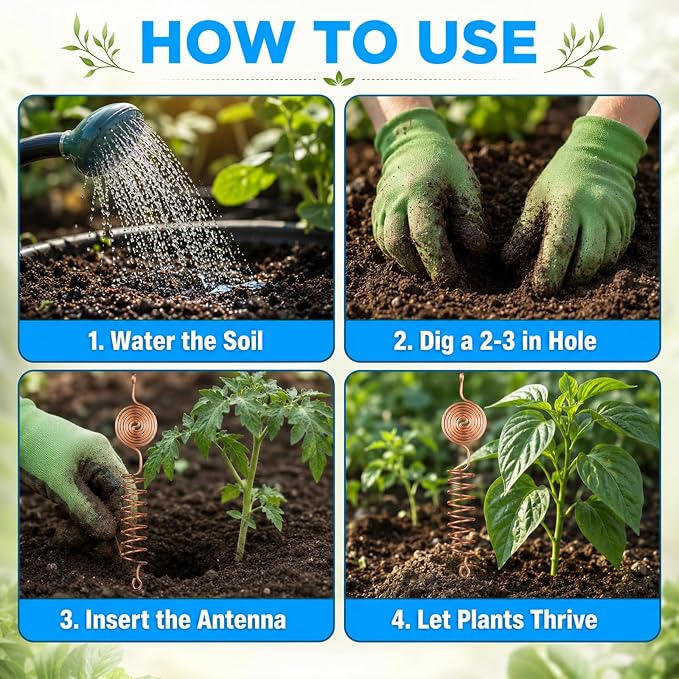 HOW TO USE

1. Water the Soil

2. Dig a 2-3 in Hole

3. Insert the Antenna

4. Let Plants Thrive