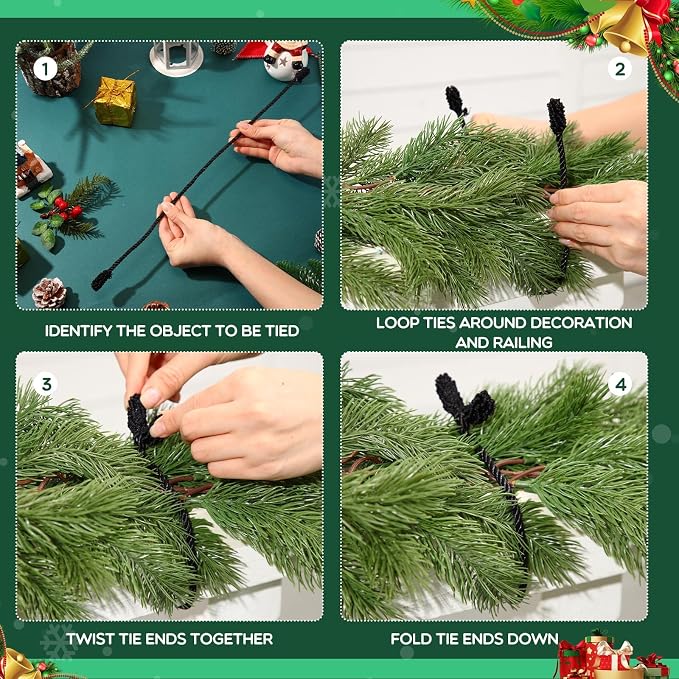 1

IDENTIFY THE OBJECT TO BE TIED

2

LOOP TIES AROUND DECORATION AND RAILING

3

TWIST TIE ENDS TOGETHER

4

FOLD TIE ENDS DOWN