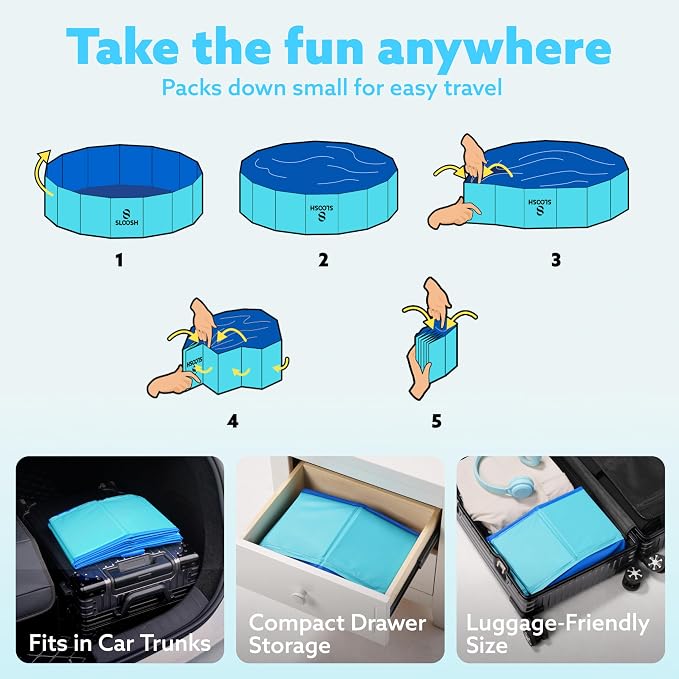 Take the fun anywhere
Packs down small for easy travel

SLOOSH

1

SLOOSH

2

SLOOSH

3

SLOOSH

4

5

Fits in Car Trunks

Compact Drawer Storage

Luggage-Friendly Size