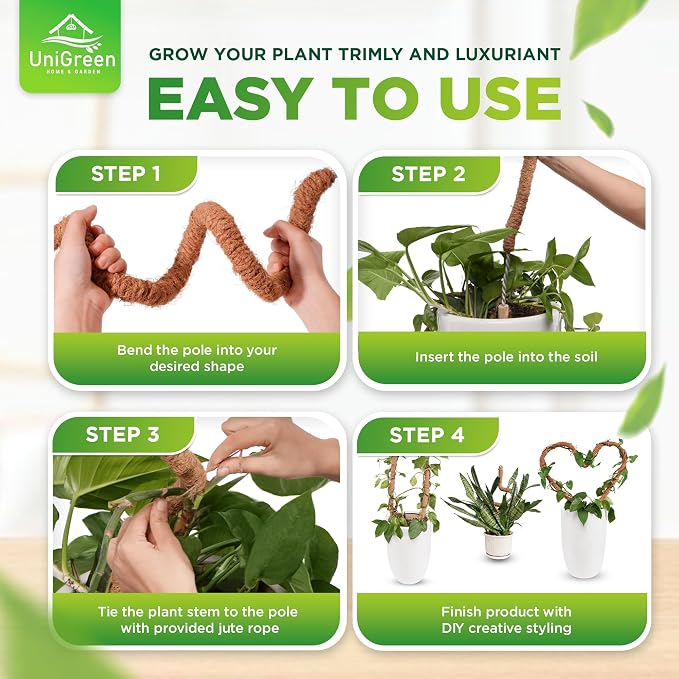 UniGreen
HOME & GARDEN

GROW YOUR PLANT TRIMLY AND LUXURIANT

EASY TO USE

STEP 1

Bend the pole into your desired shape

STEP 2

Insert the pole into the soil

STEP 3

Tie the plant stem to the pole with provided jute rope

STEP 4

Finish product with DIY creative styling