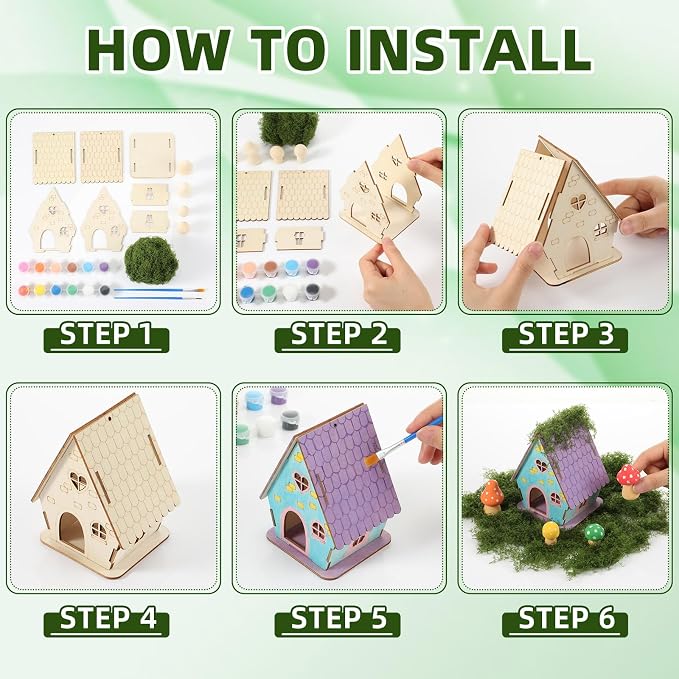 HOW TO INSTALL

STEP 1

STEP 2

STEP 3

STEP 4

STEP 5

STEP 6