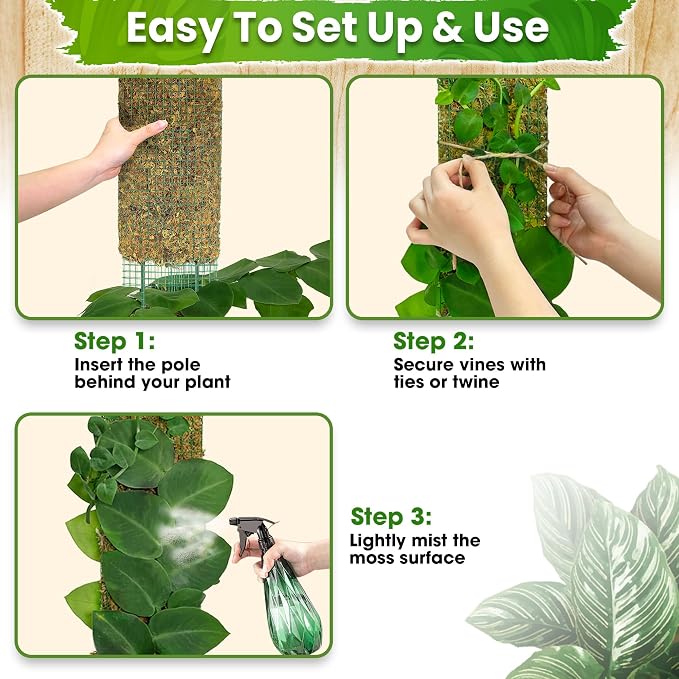 Easy To Set Up & Use

Step 1:
Insert the pole behind your plant

Step 2:
Secure vines with ties or twine

Step 3:
Lightly mist the moss surface