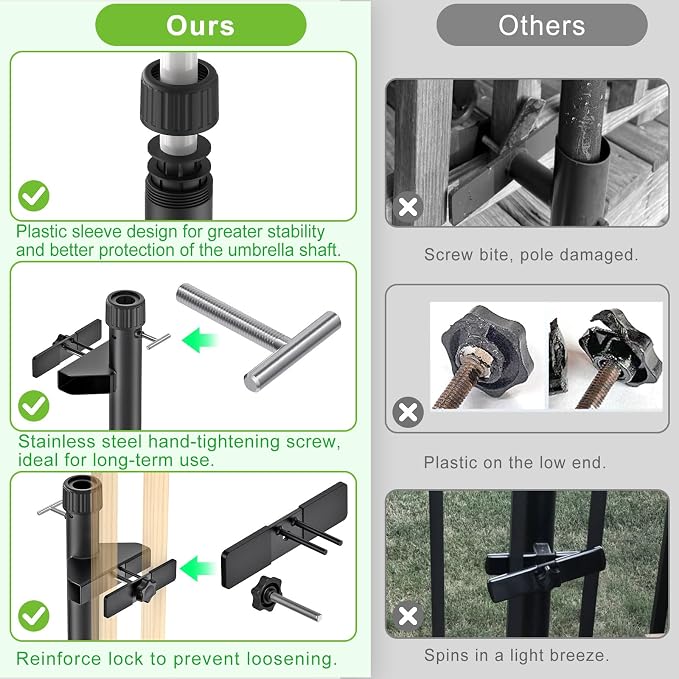 Ours

Plastic sleeve design for greater stability and better protection of the umbrella shaft.

Stainless steel hand-tightening screw, ideal for long-term use.

Reinforce lock to prevent loosening.

Others

Screw bite, pole damaged.

Plastic on the low end.

Spins in a light breeze.