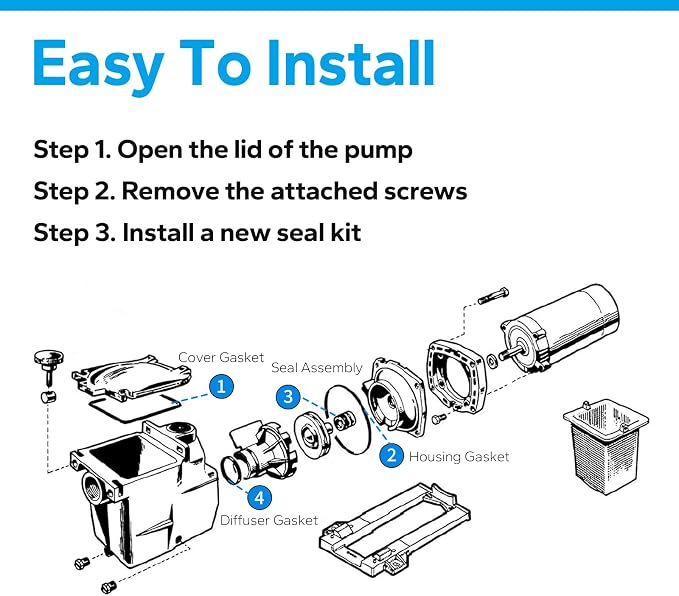 Easy To Install

Step 1. Open the lid of the pump

Step 2. Remove the attached screws

Step 3. Install a new seal kit

Cover Gasket

1

Seal Assembly

3

2

Housing Gasket

4

Diffuser Gasket