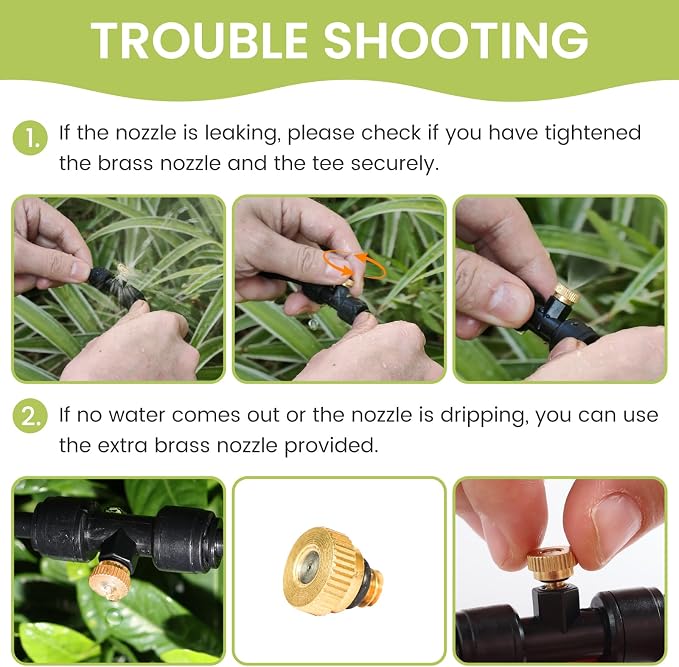 TROUBLE SHOOTING

1. If the nozzle is leaking, please check if you have tightened the brass nozzle and the tee securely.

2. If no water comes out or the nozzle is dripping, you can use the extra brass nozzle provided.