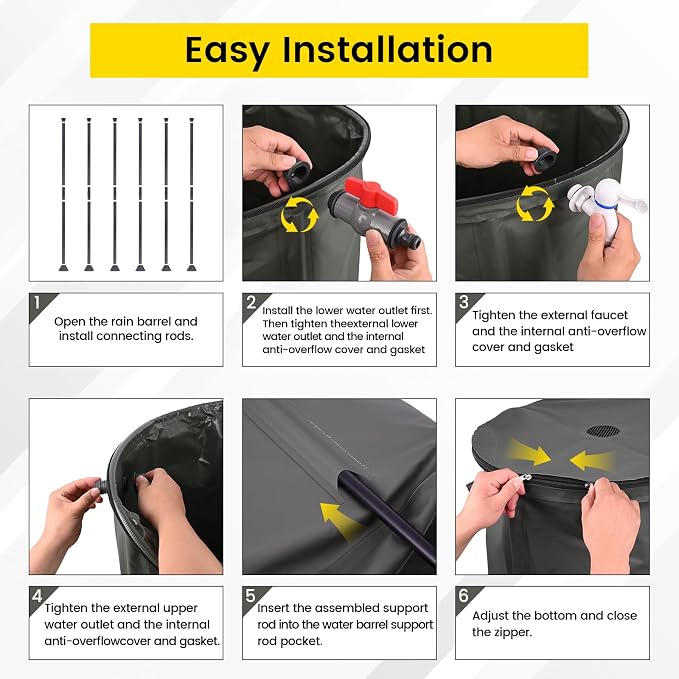 Easy Installation

1
Open the rain barrel and install connecting rods.

2
Install the lower water outlet first. Then tighten theexternal lower water outlet and the internal anti-overflow cover and gasket

3
Tighten the external faucet and the internal anti-overflow cover and gasket

4
Tighten the external upper water outlet and the internal anti-overflowcover and gasket.

5
Insert the assembled support rod into the water barrel support rod pocket.

6
Adjust the bottom and close the zipper.