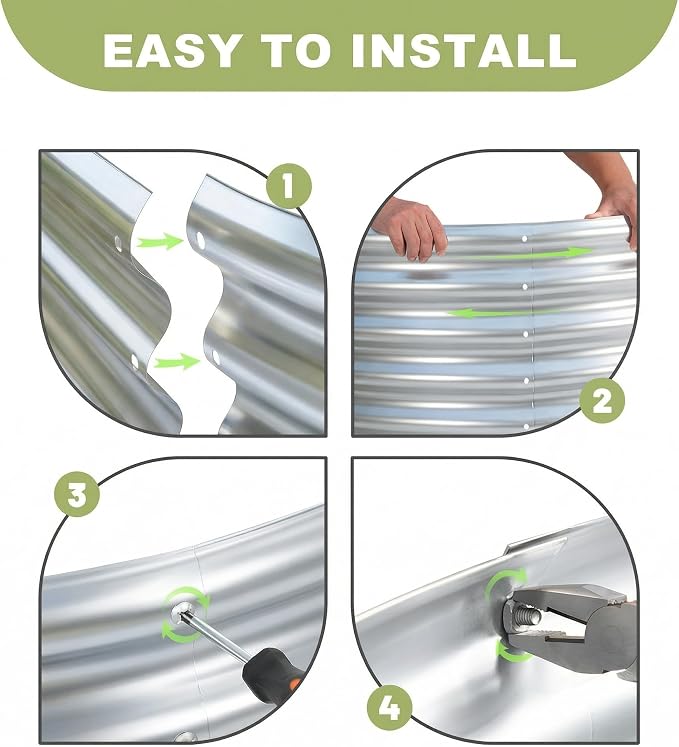 EASY TO INSTALL

1

2

3

4