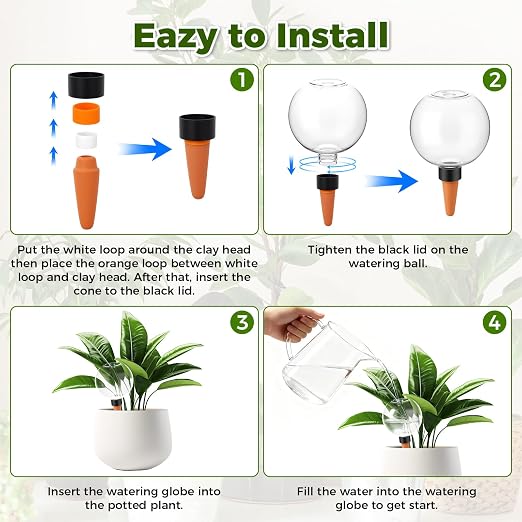 Eazy to Install

1

Put the white loop around the clay head then place the orange loop between white loop and clay head. After that, insert the cone to the black lid.

2

Tighten the black lid on the watering ball.

3

Insert the watering globe into the potted plant.

4

Fill the water into the watering globe to get start.