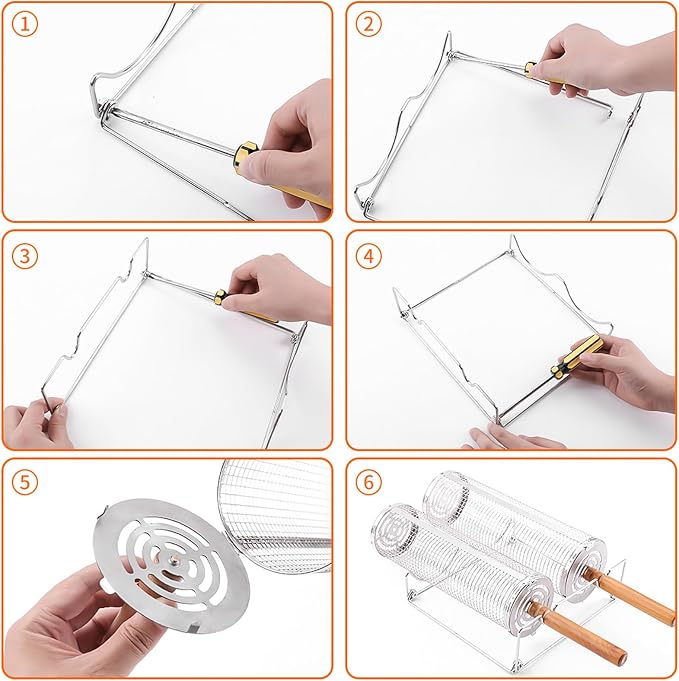 1

2

3

4

5

6