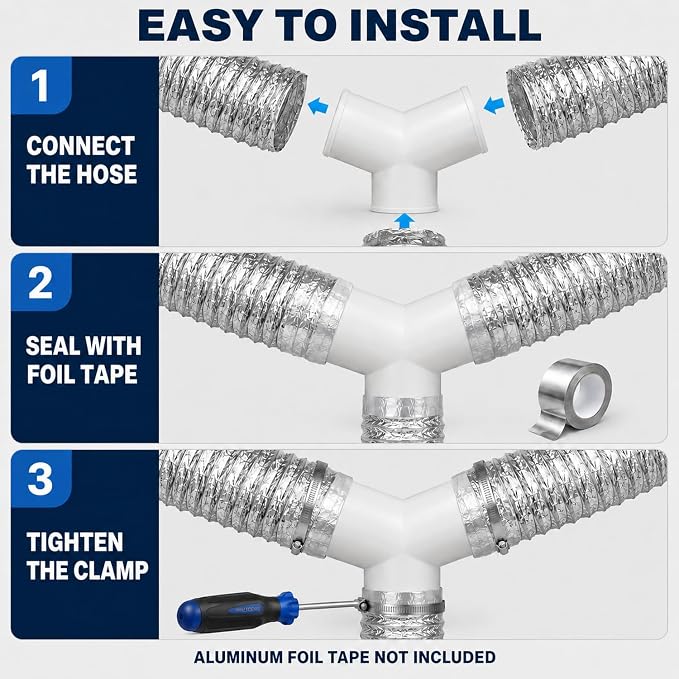 EASY TO INSTALL

1
CONNECT THE HOSE

2
SEAL WITH FOIL TAPE

3
TIGHTEN THE CLAMP

ALUMINUM FOIL TAPE NOT INCLUDED