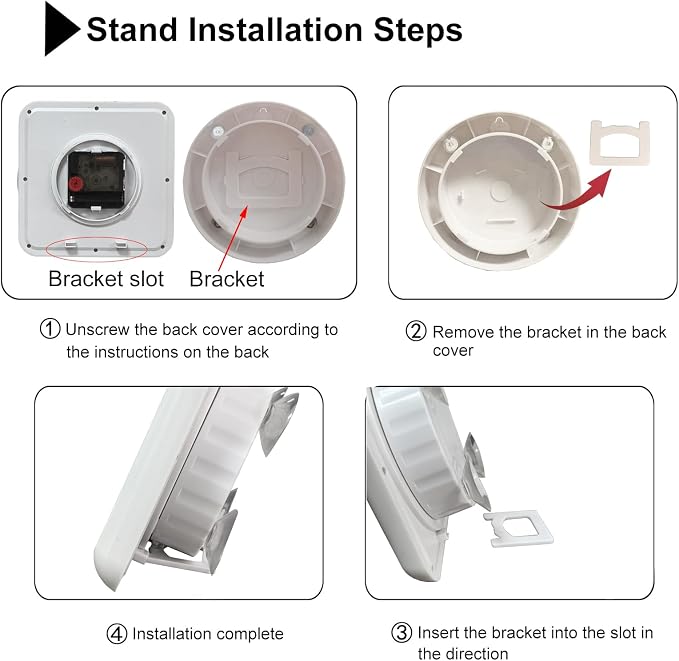 Stand Installation Steps

Bracket slot Bracket

① Unscrew the back cover according to the instructions on the back

② Remove the bracket in the back cover

④ Installation complete

③ Insert the bracket into the slot in the direction