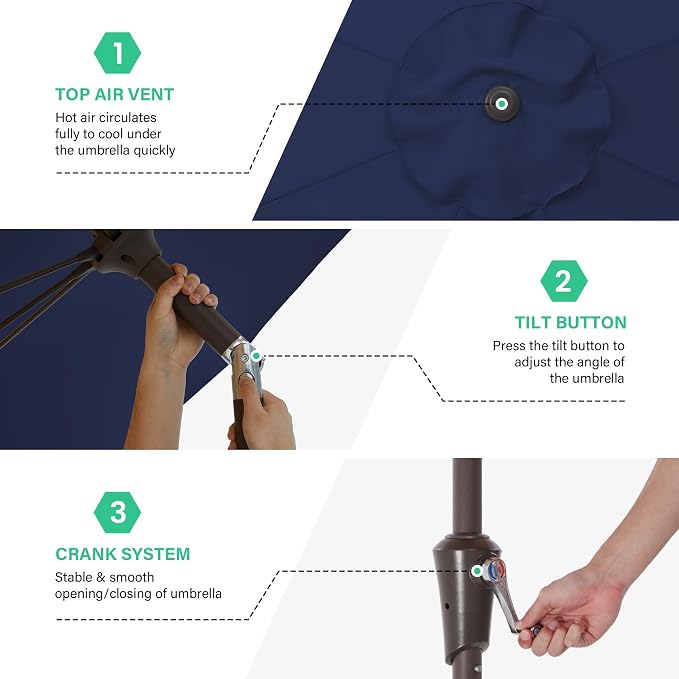 1

TOP AIR VENT

Hot air circulates fully to cool under the umbrella quickly

2

TILT BUTTON

Press the tilt button to adjust the angle of the umbrella

3

CRANK SYSTEM

Stable & smooth opening/closing of umbrella