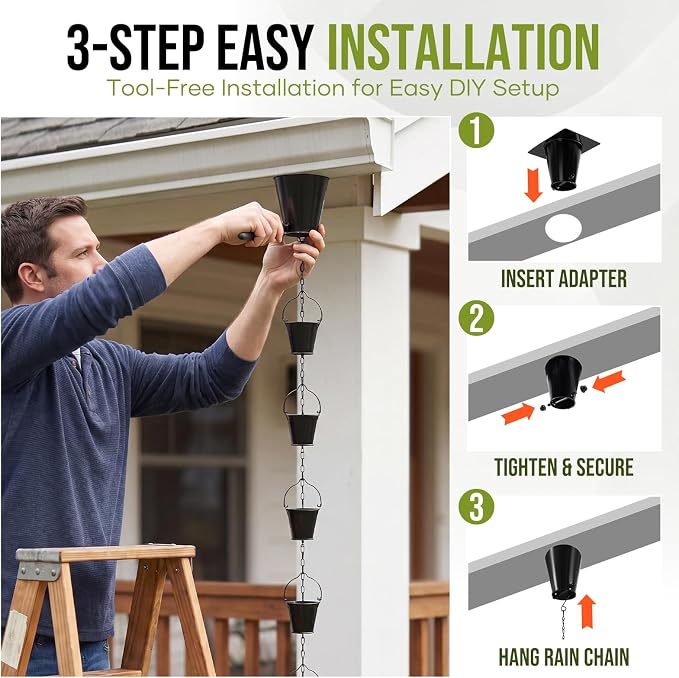 3-STEP EASY INSTALLATION

Tool-Free Installation for Easy DIY Setup

1

INSERT ADAPTER

2

TIGHTEN & SECURE

3

HANG RAIN CHAIN