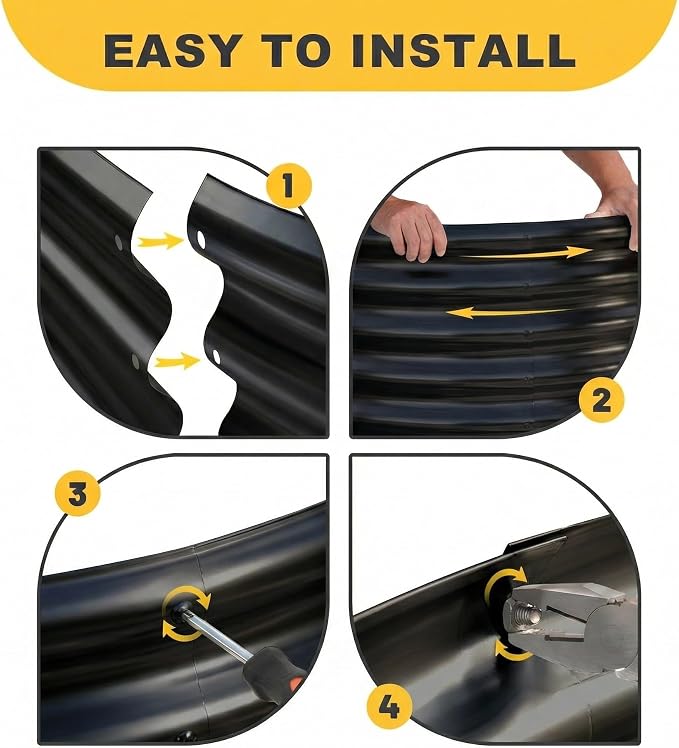 EASY TO INSTALL

1

2

3

4