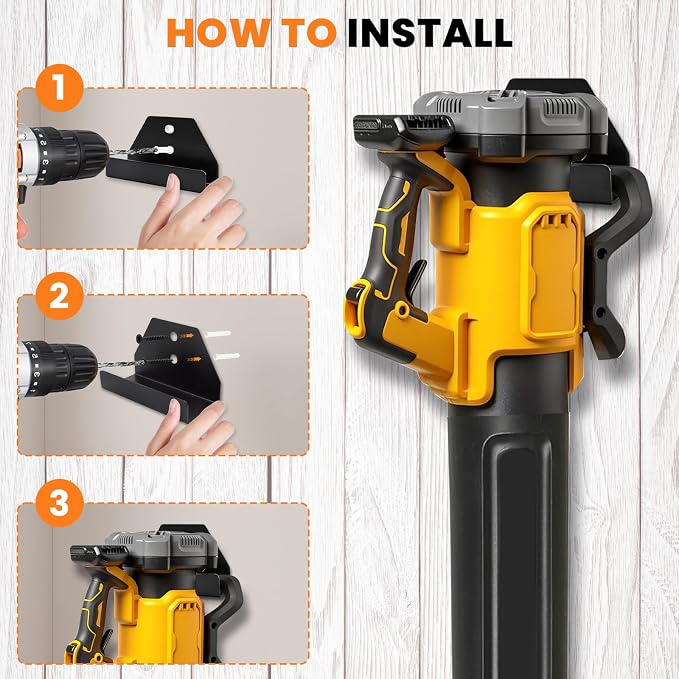 HOW TO INSTALL

1

2

3