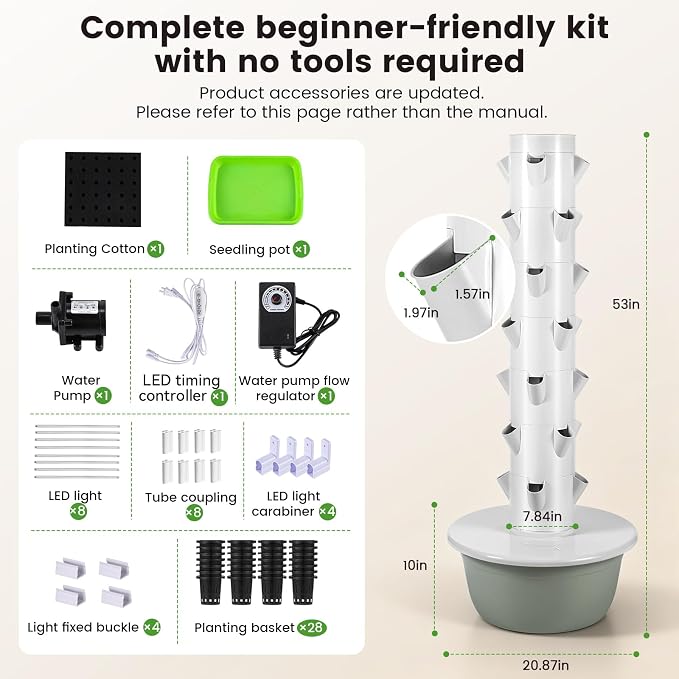 Complete beginner-friendly kit with no tools required

Product accessories are updated.
Please refer to this page rather than the manual.

Planting Cotton ×1

Seedling pot ×1

Water Pump ×1

LED timing controller ×1

Water pump flow regulator ×1

LED light ×8

Tube coupling ×8

LED light carabiner ×4

Light fixed buckle ×4

Planting basket ×28

1.97in

1.57in

53in

7.84in

10in

20.87in