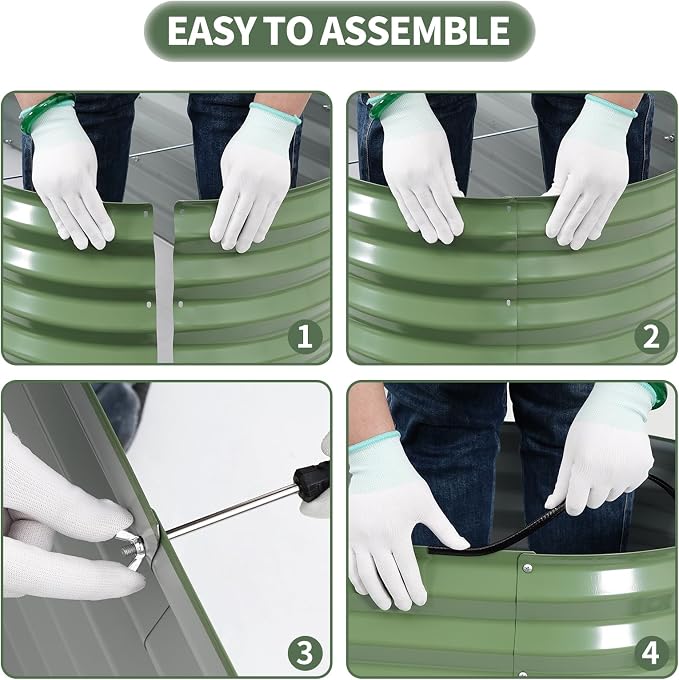 EASY TO ASSEMBLE

1

2

3

4