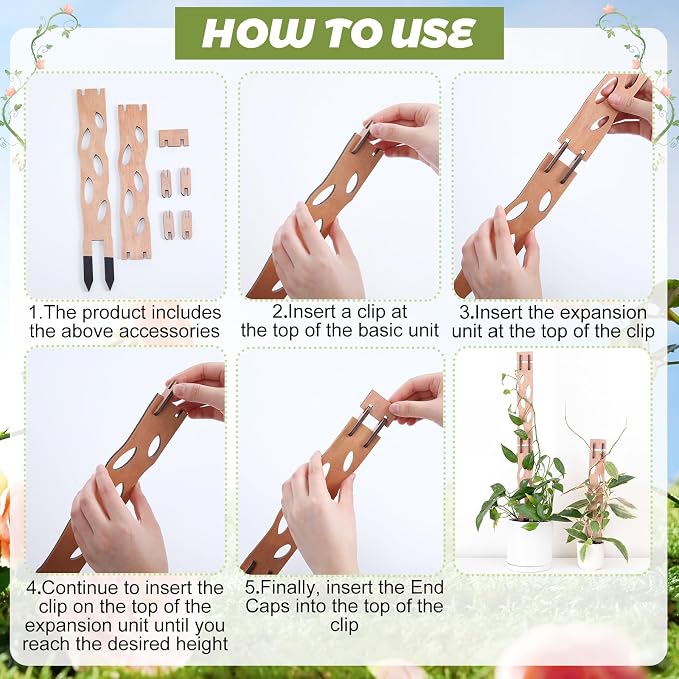 HOW TO USE

1.The product includes the above accessories

2.Insert a clip at the top of the basic unit

3.Insert the expansion unit at the top of the clip

4.Continue to insert the clip on the top of the expansion unit until you reach the desired height

5.Finally, insert the End Caps into the top of the clip