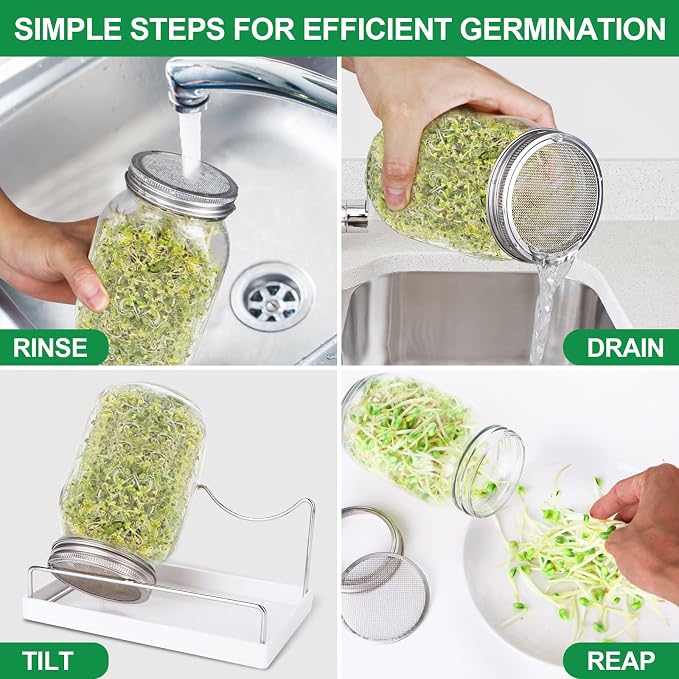 SIMPLE STEPS FOR EFFICIENT GERMINATION

RINSE

DRAIN

TILT

REAP