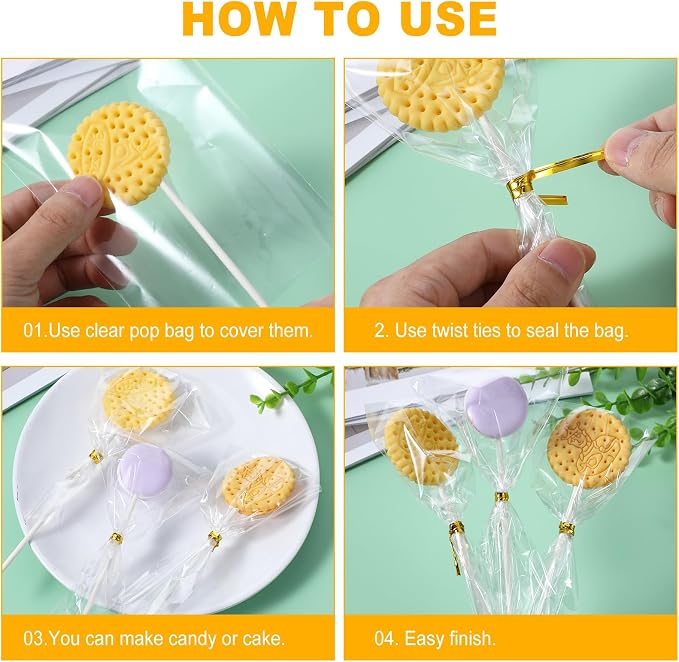 HOW TO USE

01.Use clear pop bag to cover them.

2. Use twist ties to seal the bag.

03.You can make candy or cake.

04. Easy finish.