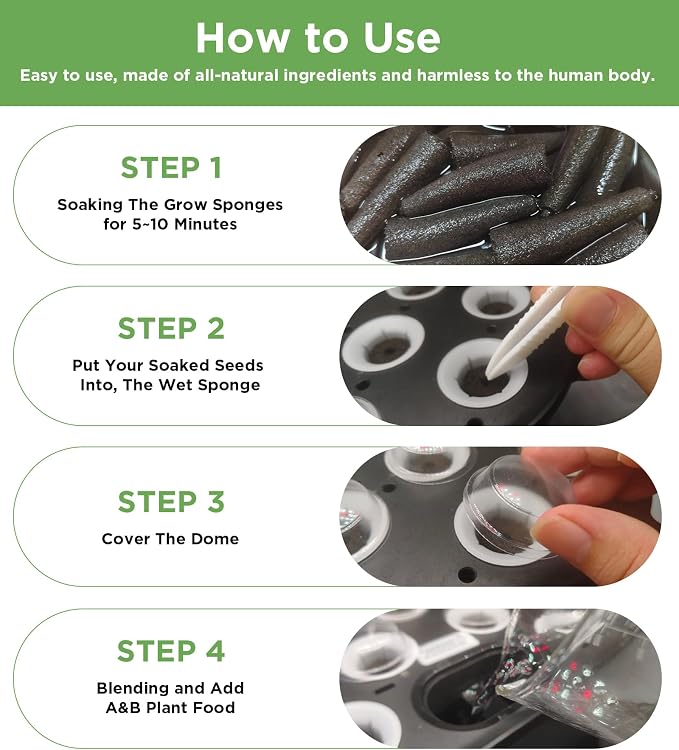 How to Use

Easy to use, made of all-natural ingredients and harmless to the human body.

STEP 1

Soaking The Grow Sponges for 5~10 Minutes

STEP 2

Put Your Soaked Seeds Into, The Wet Sponge

STEP 3

Cover The Dome

STEP 4

Blending and Add A&B Plant Food