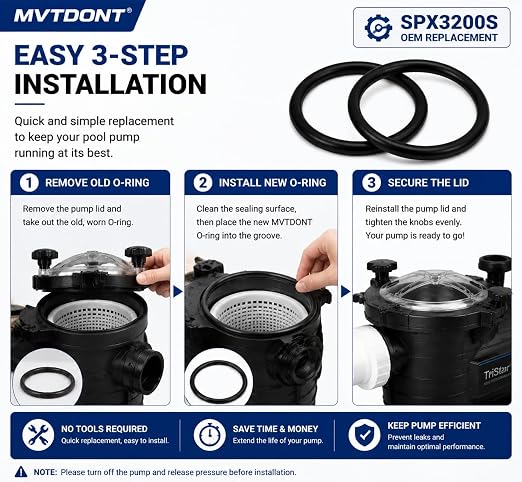 MVTDONT®

SPX3200S
OEM REPLACEMENT

EASY 3-STEP INSTALLATION

Quick and simple replacement to keep your pool pump running at its best.

1 REMOVE OLD O-RING
Remove the pump lid and take out the old, worn O-ring.

2 INSTALL NEW O-RING
Clean the sealing surface, then place the new MVTDONT O-ring into the groove.

3 SECURE THE LID
Reinstall the pump lid and tighten the knobs evenly. Your pump is ready to go!

TriStar

NO TOOLS REQUIRED
Quick replacement, easy to install.

SAVE TIME & MONEY
Extend the life of your pump.

KEEP PUMP EFFICIENT
Prevent leaks and maintain optimal performance.

NOTE: Please turn off the pump and release pressure before installation.