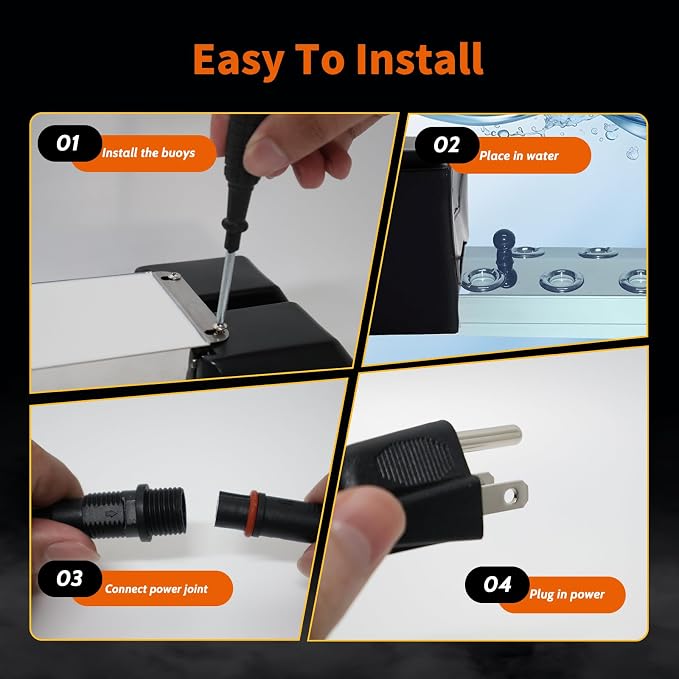 Easy To Install

01
Install the buoys

02
Place in water

03
Connect power joint

04
Plug in power