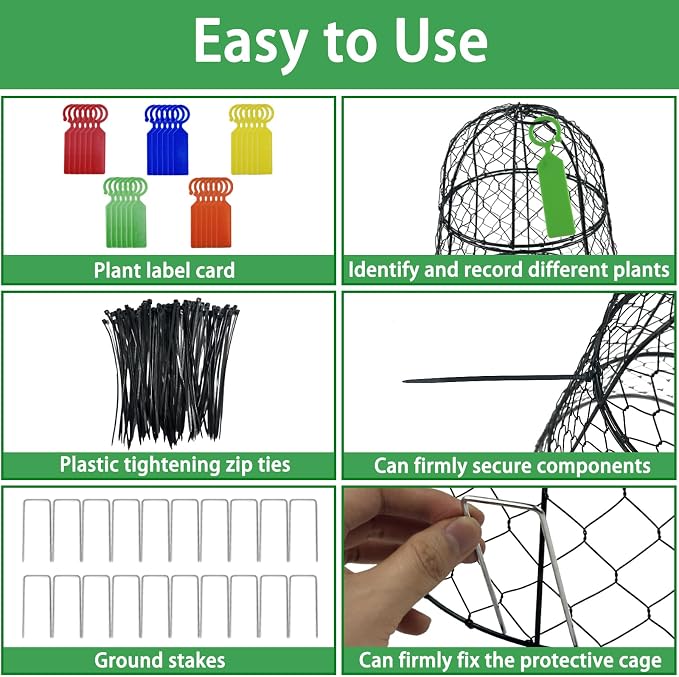 Easy to Use

Plant label card

Identify and record different plants

Plastic tightening zip ties

Can firmly secure components

Ground stakes

Can firmly fix the protective cage