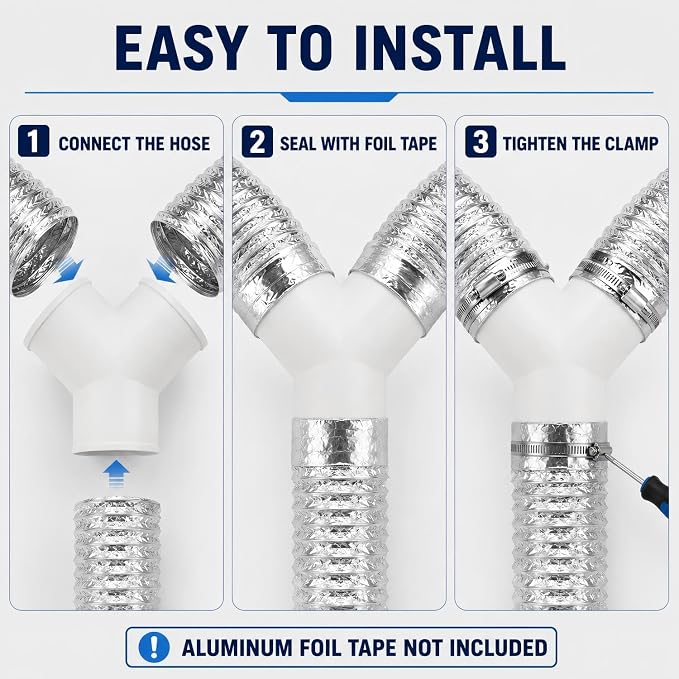 EASY TO INSTALL

1 CONNECT THE HOSE

2 SEAL WITH FOIL TAPE

3 TIGHTEN THE CLAMP

! ALUMINUM FOIL TAPE NOT INCLUDED