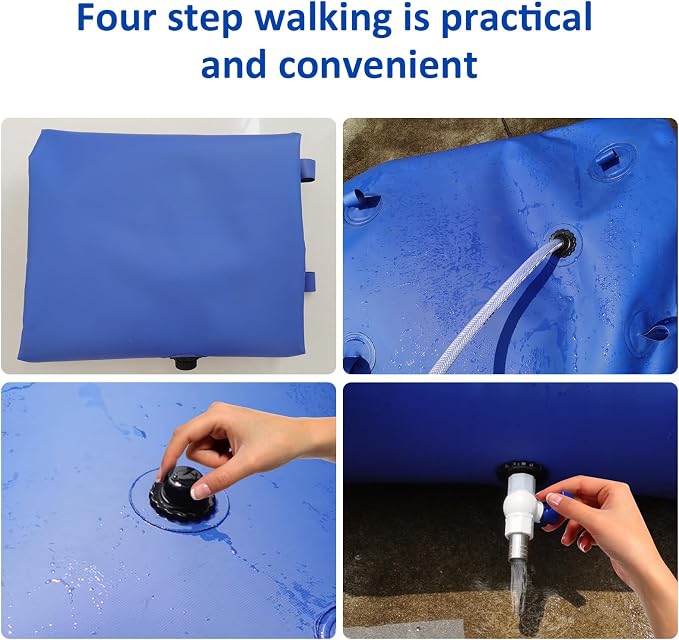 Four step walking is practical and convenient