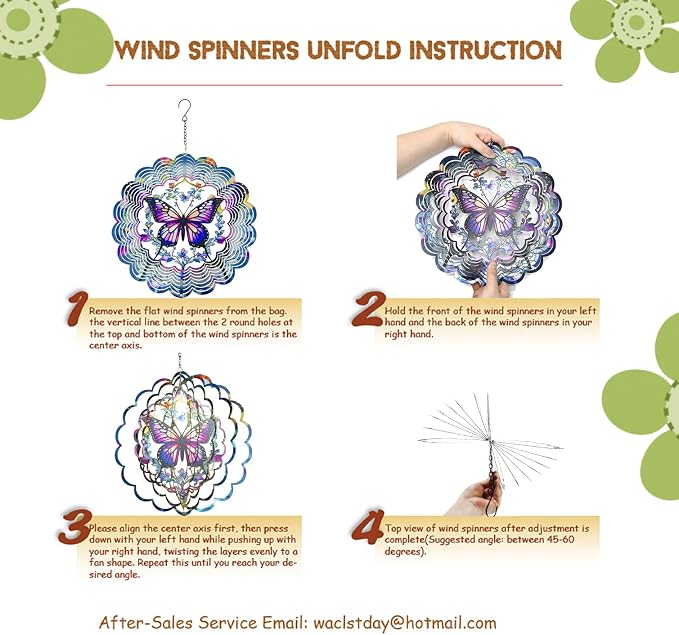 WIND SPINNERS UNFOLD INSTRUCTION

1 Remove the flat wind spinners from the bag. the vertical line between the 2 round holes at the top and bottom of the wind spinners is the center axis.

2 Hold the front of the wind spinners in your left hand and the back of the wind spinners in your right hand.

3 Please align the center axis first, then press down with your left hand while pushing up with your right hand, twisting the layers evenly to a fan shape. Repeat this until you reach your desired angle.

4 Top view of wind spinners after adjustment is complete(Suggested angle: between 45-60 degrees).

After-Sales Service Email: waclstday@hotmail.com