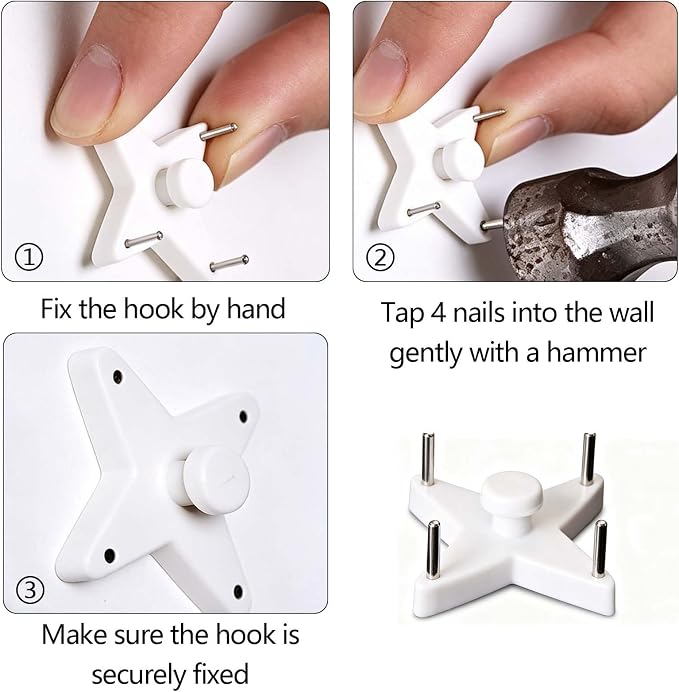 ①

Fix the hook by hand

②

Tap 4 nails into the wall gently with a hammer

③

Make sure the hook is securely fixed