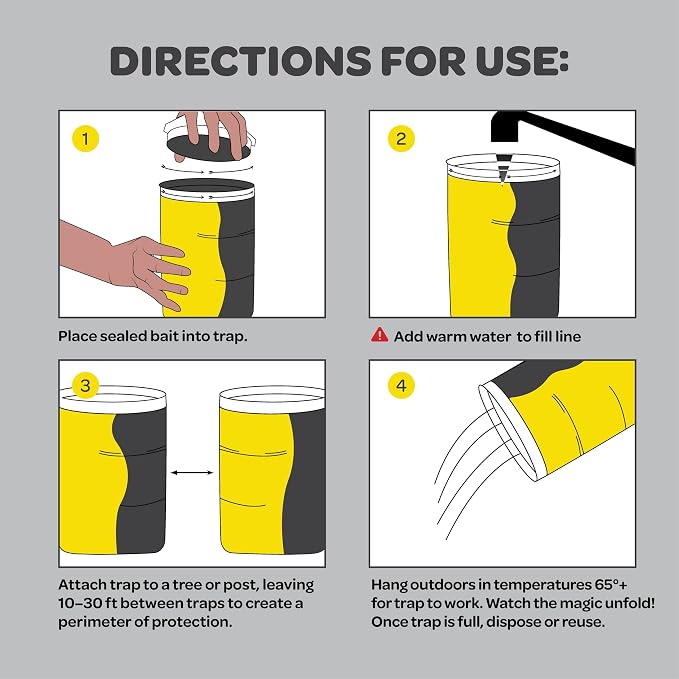 DIRECTIONS FOR USE:

1

Place sealed bait into trap.

2

Add warm water to fill line

3

Attach trap to a tree or post, leaving 10–30 ft between traps to create a perimeter of protection.

4

Hang outdoors in temperatures 65°+ for trap to work. Watch the magic unfold! Once trap is full, dispose or reuse.