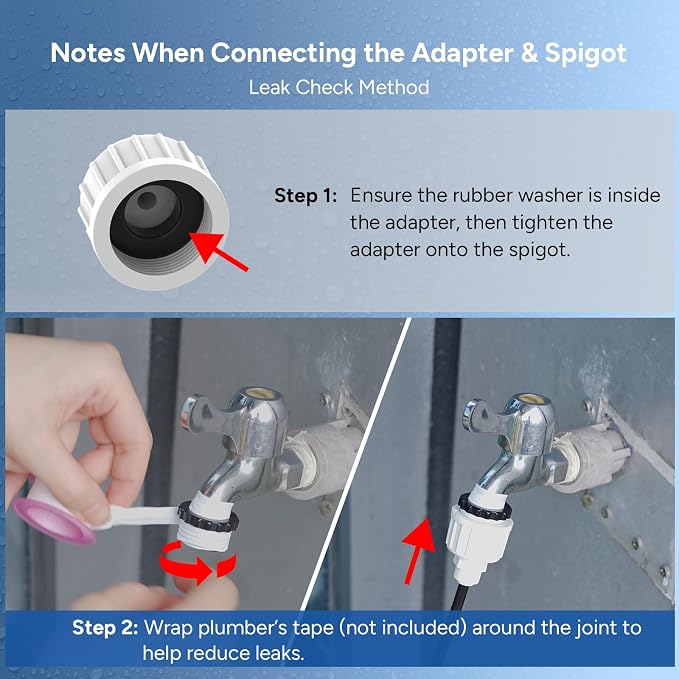 Notes When Connecting the Adapter & Spigot

Leak Check Method

Step 1: Ensure the rubber washer is inside the adapter, then tighten the adapter onto the spigot.

Step 2: Wrap plumber's tape (not included) around the joint to help reduce leaks.