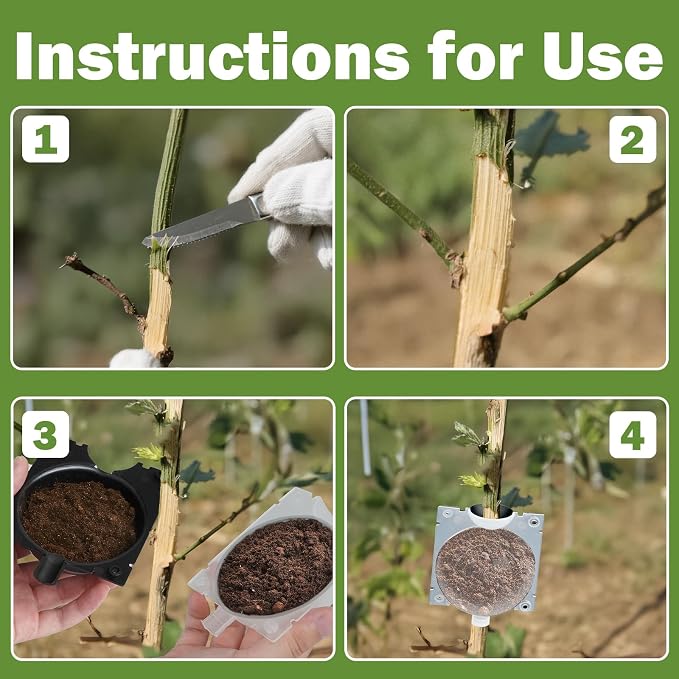 Instructions for Use

1

2

3

4