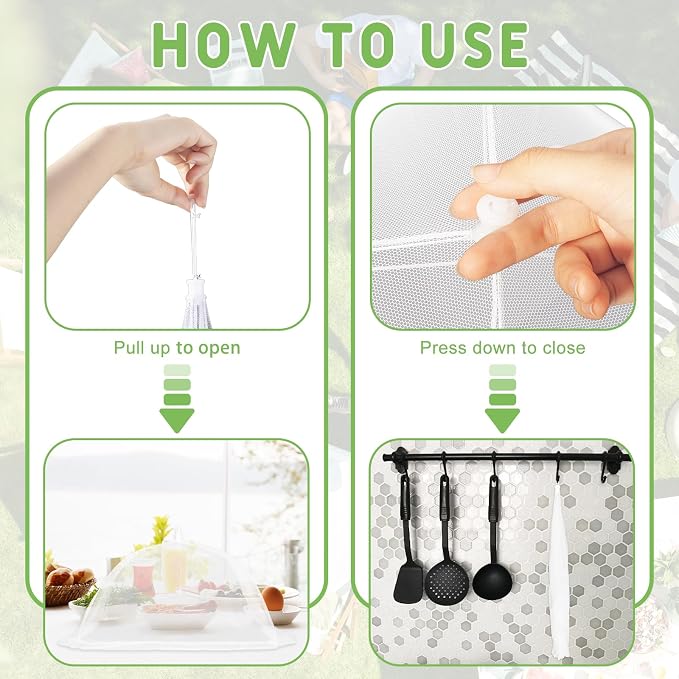 HOW TO USE

Pull up to open

Press down to close